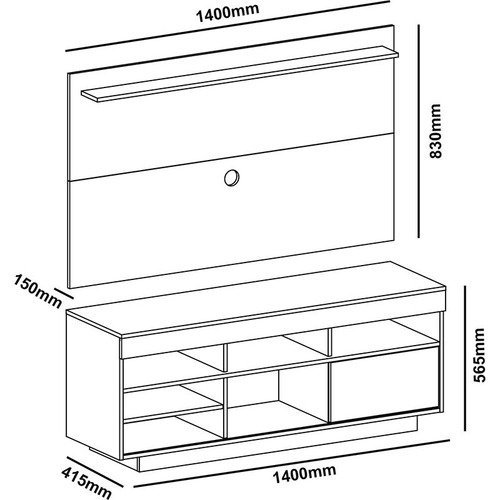 1400mm
830mm
150mm
565mm
415mm
1400mm