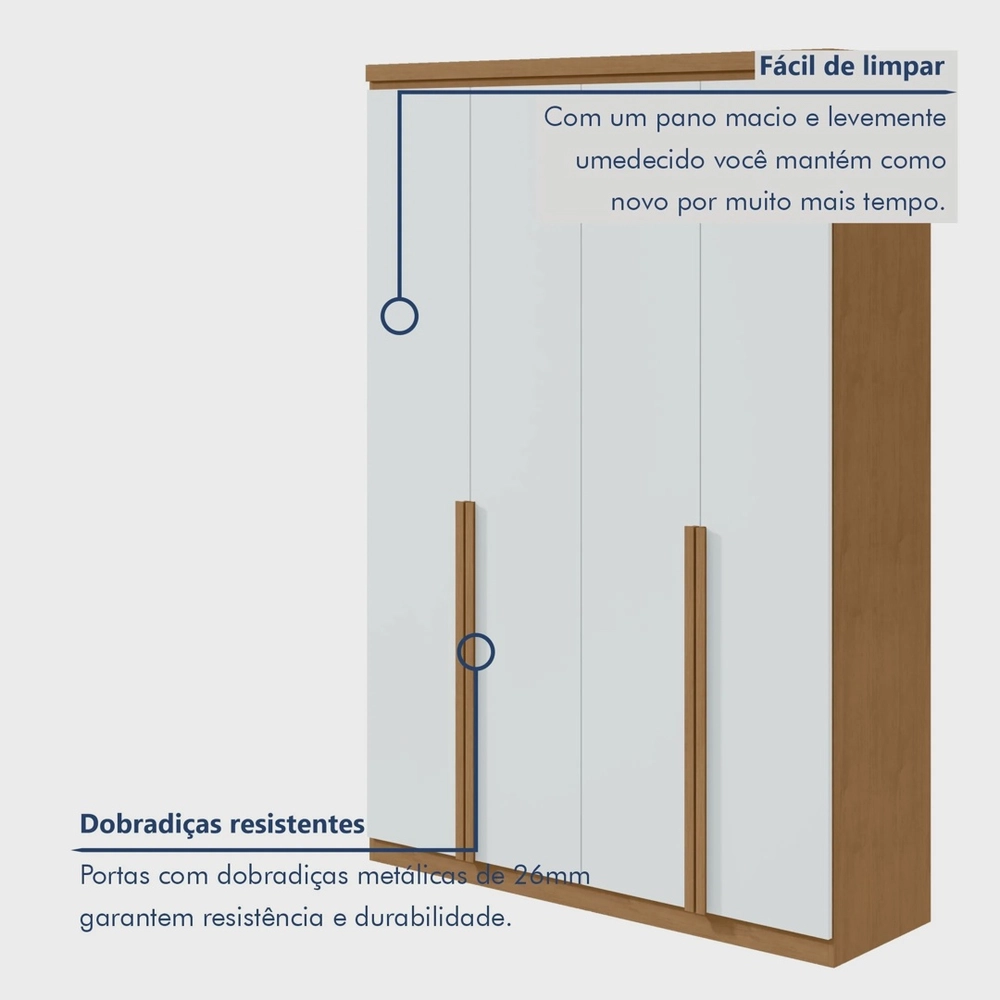 Fácil de limpar

Com um pano macio e levemente umedecido você mantém como novo por muito mais tempo.

Dobradiças resistentes

Portas com dobradiças metálicas de 26mm garantem resistência e durabilidade.