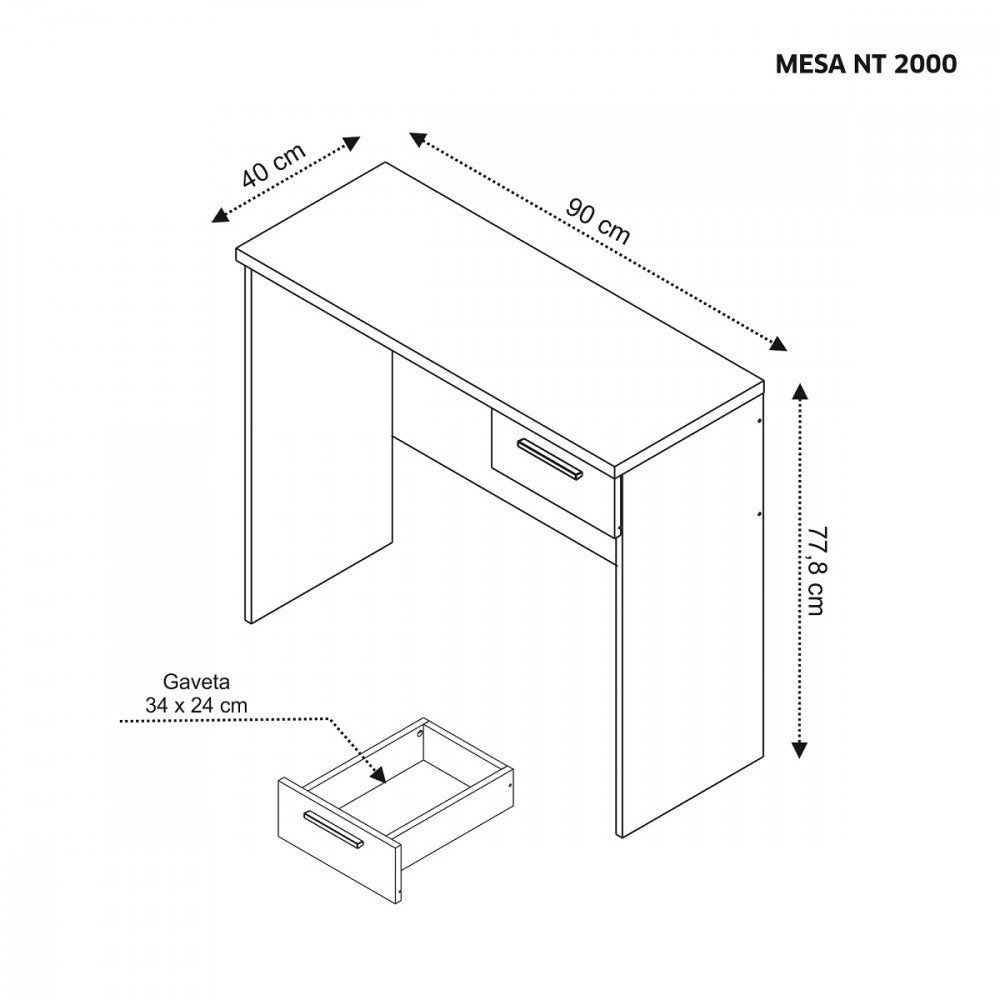 MESA NT 2000

40 cm

90 cm

77,8 cm

Gaveta
34 x 24 cm