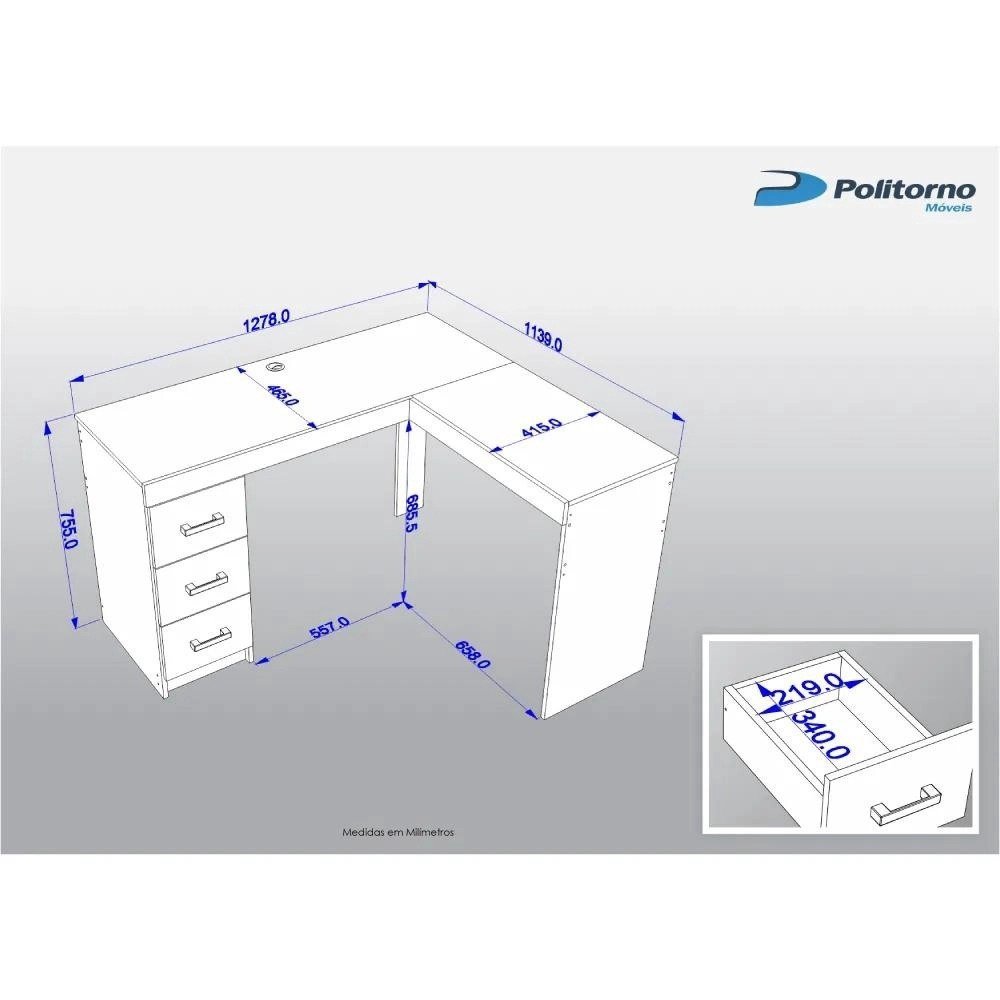 Politorno
Móveis

1278.0
1139.0
465.0
415.0
755.0
685.5
557.0
658.0
219.0
340.0

Medidas em Milímetros